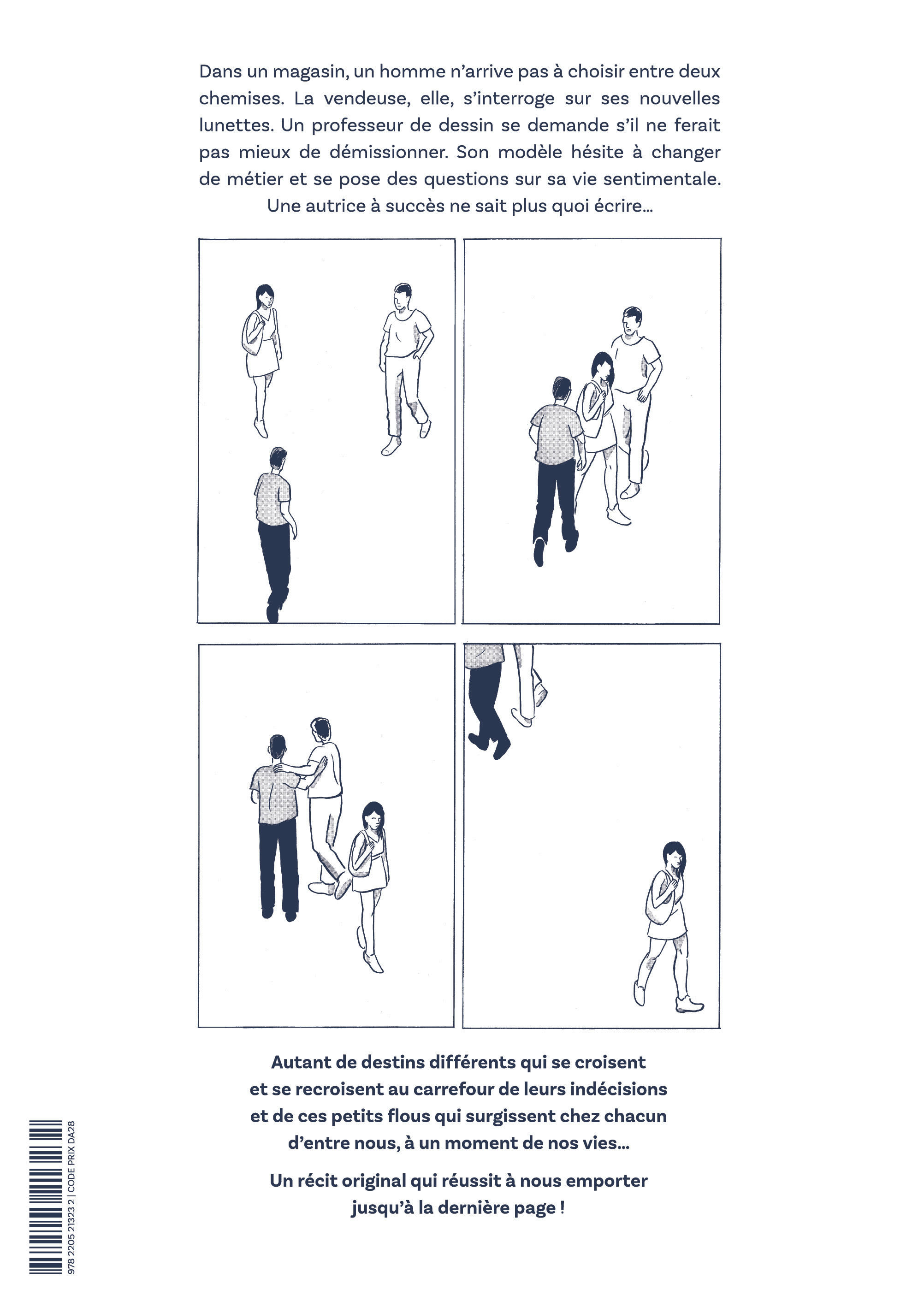 Dans un magasin, un homme n'arrive pas à choisir entre deux chemises. La vendeuse, elle, s'interroge sur ses nouvelles lunettes. Un professeur de dessin se demande s'il ne ferait pas mieux de démissionner. Son modèle hésite à changer de métier et se pose des questions sur sa vie sentimentale. Une autrice à succès ne sait plus quoi écrire…

Autant de destins différents qui se croisent et se recroisent au carrefour de leurs indécisions et de ces petits flous qui surgissent chez chacun d'entre nous, à un moment de nos vies…

Un récit original qui réussit à nous emporter jusqu'à la dernière page !

978 2205 21323 2 | CODE PRIX DA28